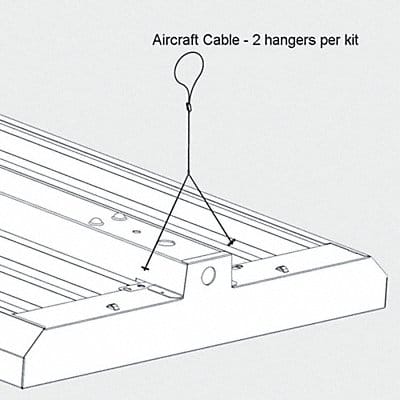 Aircraft Cable - 2 hangers per kit