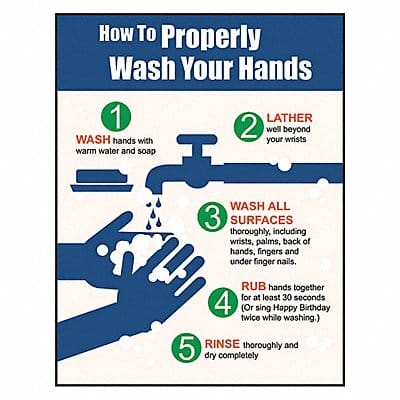 How To Properly Wash Your Hands

1
WASH hands with warm water and soap

2
LATHER well beyond your wrists

3
WASH ALL SURFACES thoroughly, including wrists, palms, back of hands, fingers and under finger nails.

4
RUB hands together for at least 30 seconds (Or sing Happy Birthday twice while washing.)

5
RINSE thoroughly and dry completely