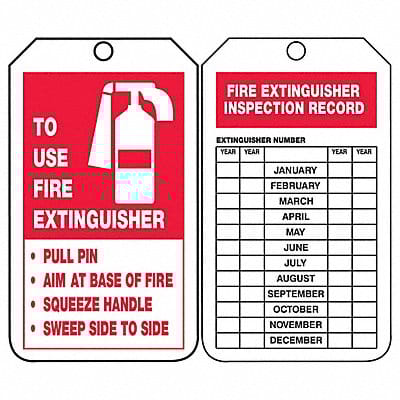 TO USE FIRE EXTINGUISHER

• PULL PIN
• AIM AT BASE OF FIRE
• SQUEEZE HANDLE
• SWEEP SIDE TO SIDE

FIRE EXTINGUISHER INSPECTION RECORD

EXTINGUISHER NUMBER

| YEAR | YEAR | | YEAR | YEAR |
|---|---|---|---|---|
| | | JANUARY | | |
| | | FEBRUARY | | |
| | | MARCH | | |
| | | APRIL | | |
| | | MAY | | |
| | | JUNE | | |
| | | JULY | | |
| | | AUGUST | | |
| | | SEPTEMBER | | |
| | | OCTOBER | | |
| | | NOVEMBER | | |
| | | DECEMBER | | |