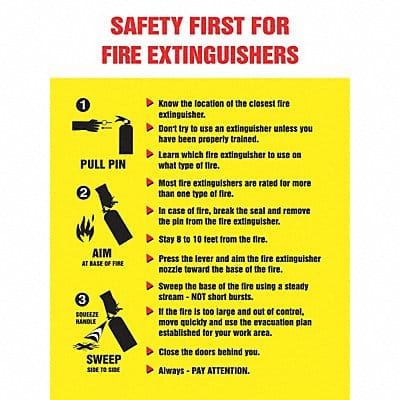 SAFETY FIRST FOR FIRE EXTINGUISHERS

1
PULL PIN

2
AIM
AT BASE OF FIRE

3
SQUEEZE HANDLE
SWEEP
SIDE TO SIDE

Know the location of the closest fire extinguisher.

Don't try to use an extinguisher unless you have been properly trained.

Learn which fire extinguisher to use on what type of fire.

Most fire extinguishers are rated for more than one type of fire.

In case of fire, break the seal and remove the pin from the fire extinguisher.

Stay 8 to 10 feet from the fire.

Press the lever and aim the fire extinguisher nozzle toward the base of the fire.

Sweep the base of the fire using a steady stream - NOT short bursts.

If the fire is too large and out of control, move quickly and use the evacuation plan established for your work area.

Close the doors behind you.

Always - PAY ATTENTION.